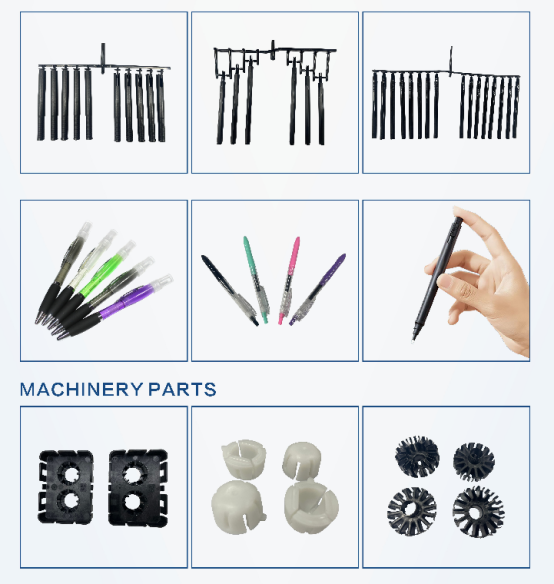 MACHINERY PARTS